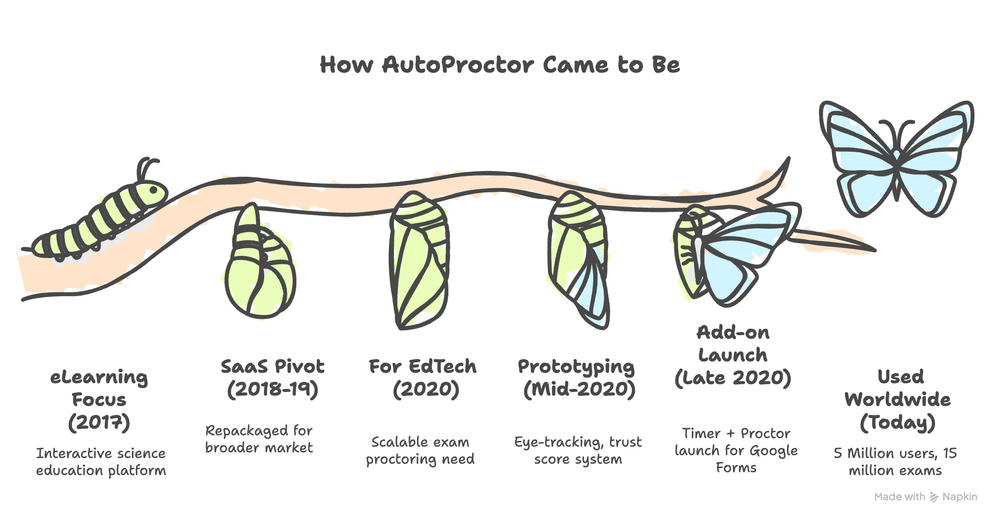 How AutoProctor Came to Be

eLearning Focus (2017)

Interactive science education platform

SaaS Pivot (2018-19)

Repackaged for broader market

For EdTech (2020)

Scalable exam proctoring need

Prototyping (Mid-2020)

Eye-tracking, trust score system

Add-on Launch (Late 2020)

Timer + Proctor launch for Google Forms

Used Worldwide (Today)

5 Million users, 15 million exams

Made with Napkin